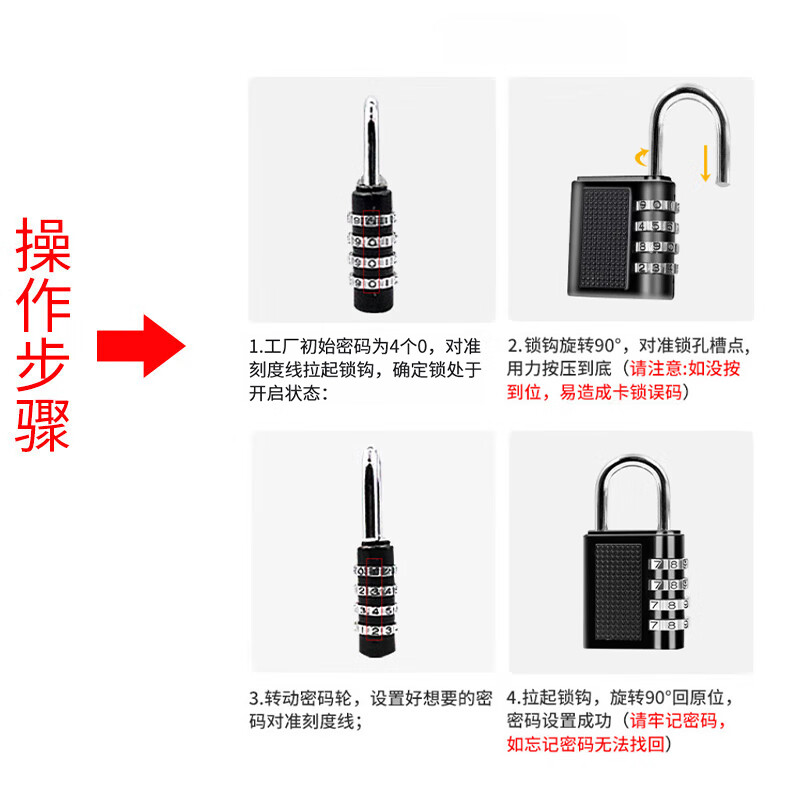 操作步骤

1.工厂初始密码为4个0，对准刻度线拉起锁钩，确定锁处于开启状态：

2.锁钩旋转90°，对准锁孔槽点，用力按压到底（请注意:如没按到位，易造成卡锁误码）

3.转动密码轮，设置好想要的密码对准刻度线；

4.拉起锁钩，旋转90°回原位，密码设置成功（请牢记密码，如忘记密码无法找回）