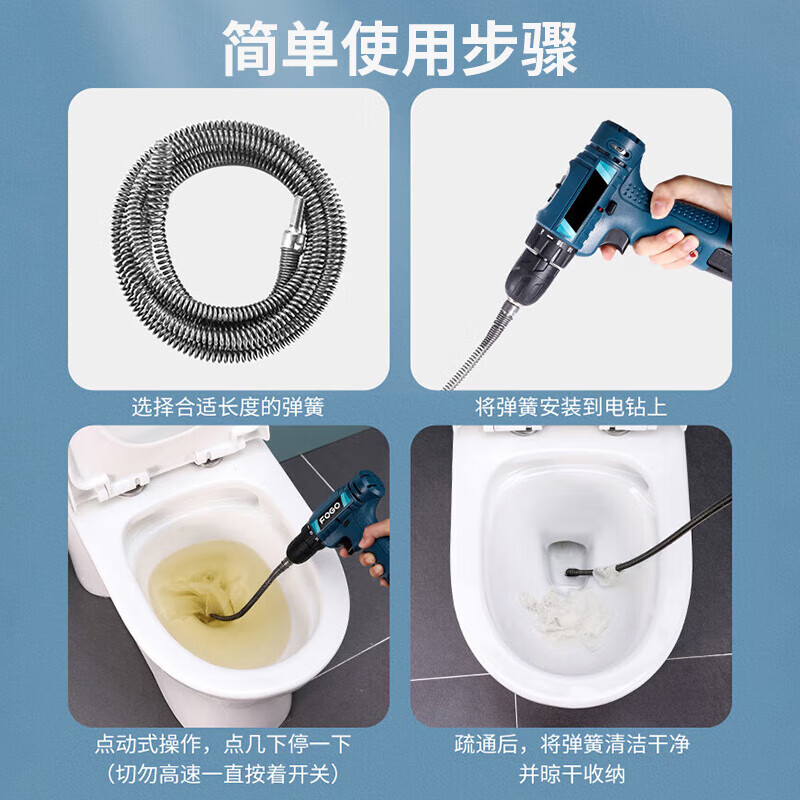 简单使用步骤

选择合适长度的弹簧

将弹簧安装到电钻上

FOGO

点动式操作，点几下停一下
（切勿高速一直按着开关）

疏通后，将弹簧清洁干净
并晾干收纳