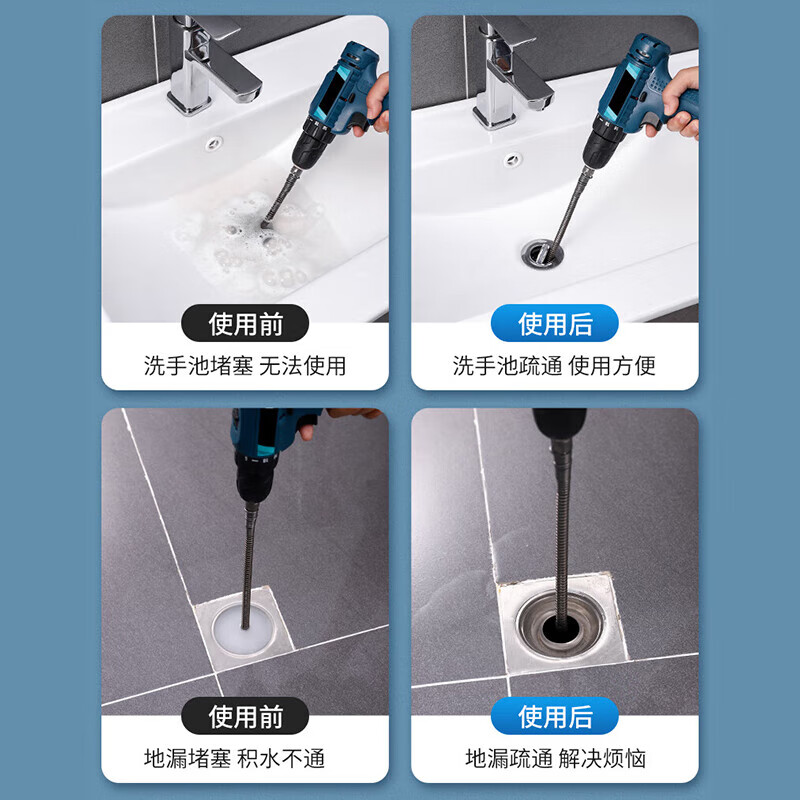 使用前
洗手池堵塞 无法使用

使用后
洗手池疏通 使用方便

使用前
地漏堵塞 积水不通

使用后
地漏疏通 解决烦恼