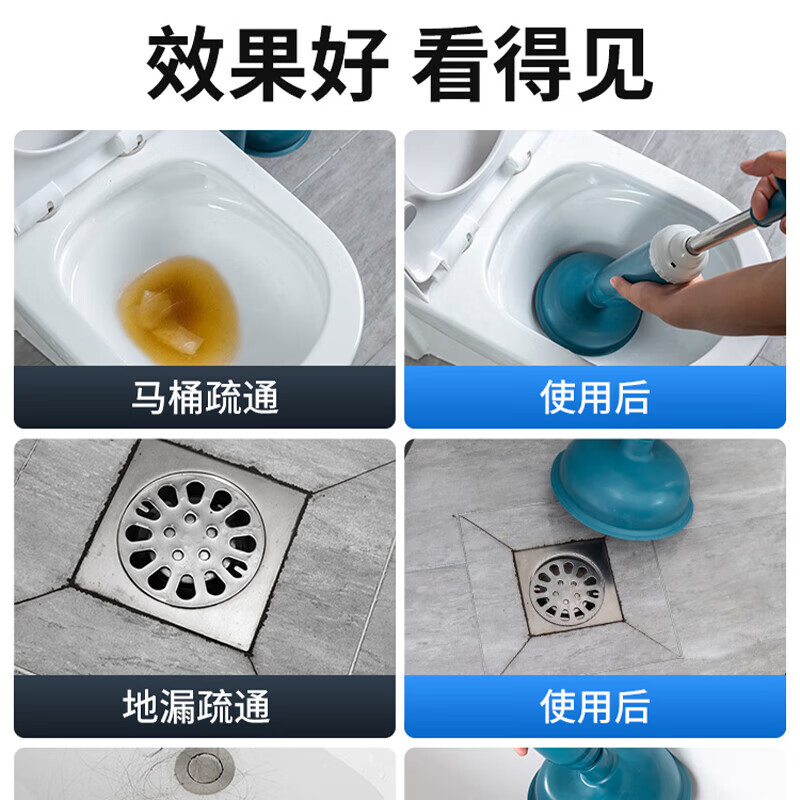 效果好 看得见

马桶疏通

使用后

地漏疏通

使用后