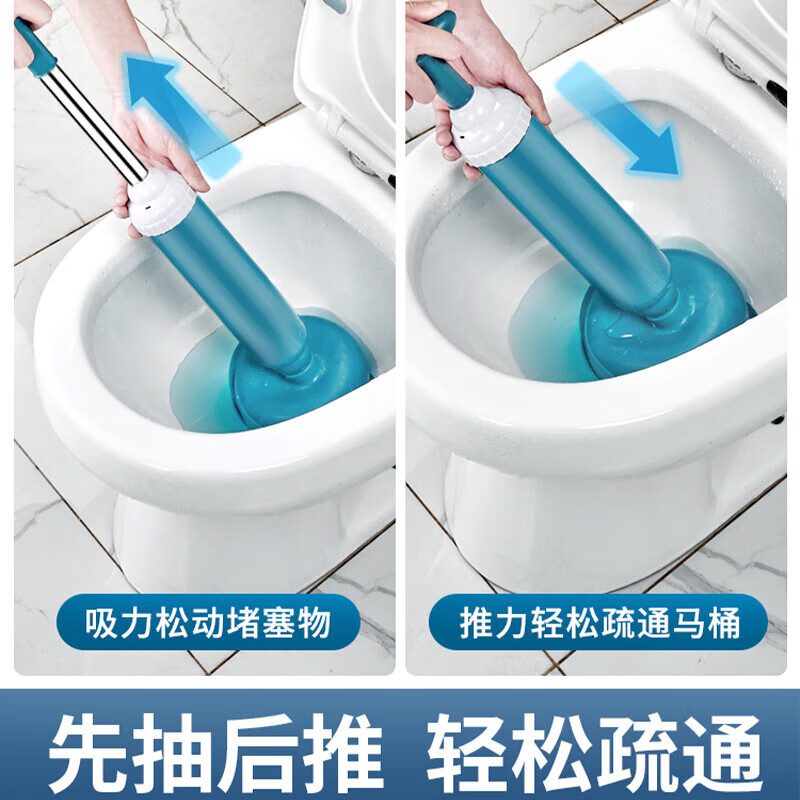 吸力松动堵塞物

推力轻松疏通马桶

先抽后推 轻松疏通