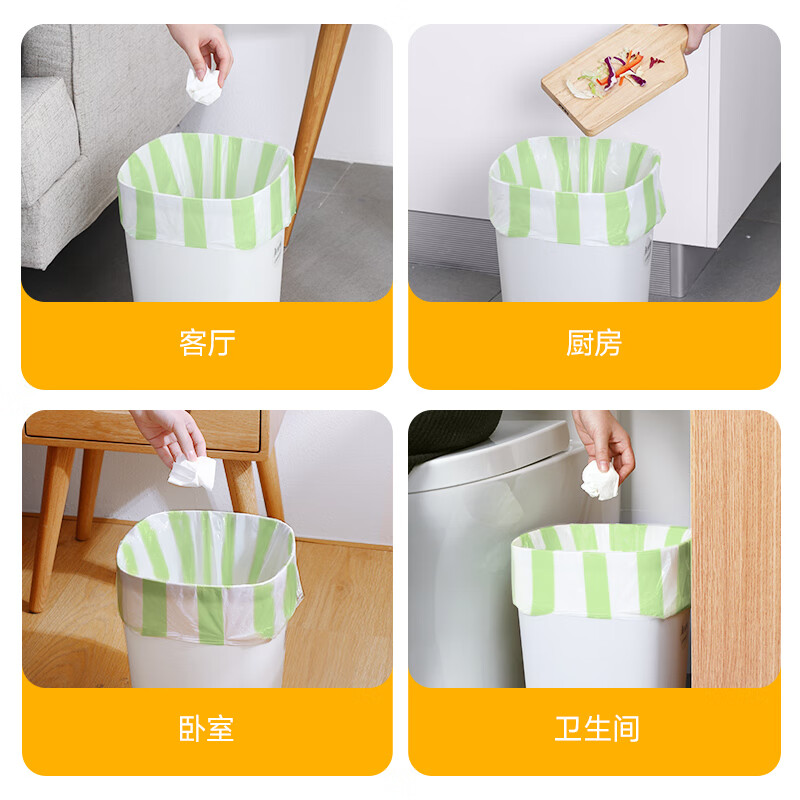 客厅

厨房

卧室

卫生间