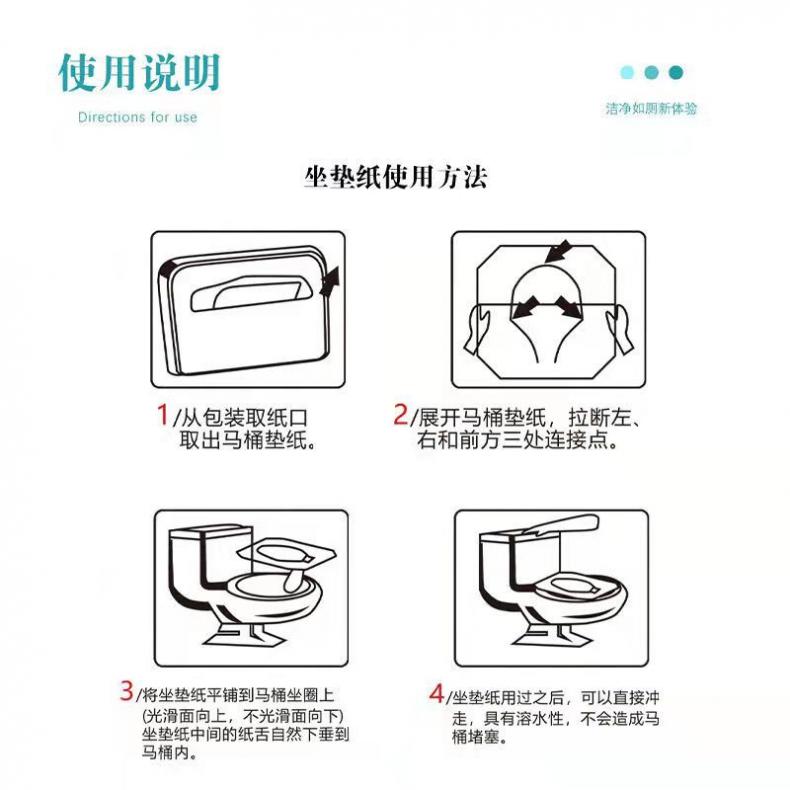 使用说明

Directions for use

洁净如厕新体验

坐垫纸使用方法

1/从包装取纸口取出马桶垫纸。

2/展开马桶垫纸，拉断左、右和前方三处连接点。

3/将坐垫纸平铺到马桶坐圈上(光滑面向上，不光滑面向下)坐垫纸中间的纸舌自然下垂到马桶内。

4/坐垫纸用过之后，可以直接冲走，具有溶水性，不会造成马桶堵塞。