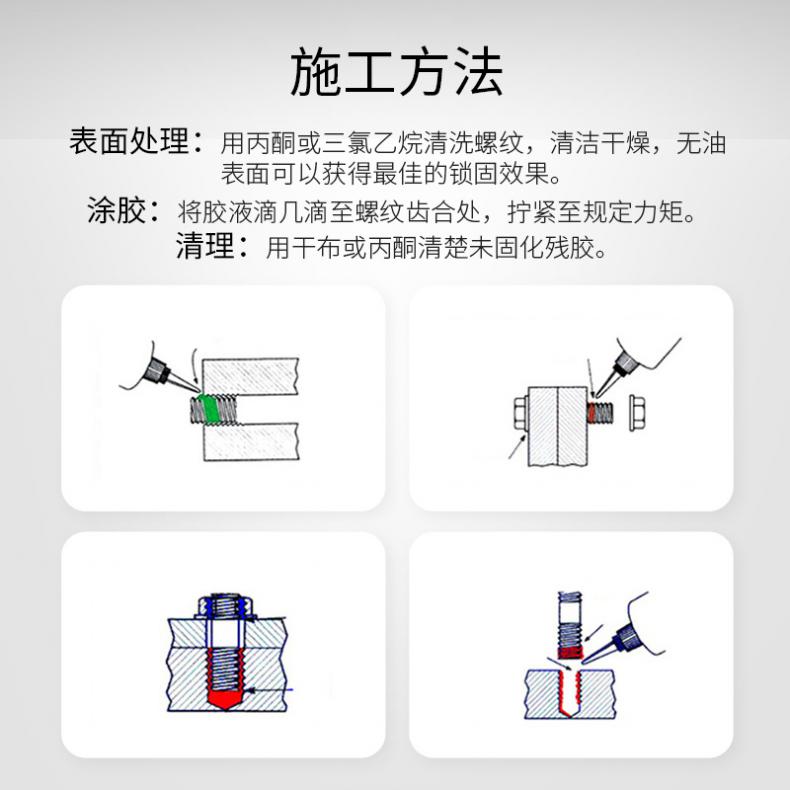 施工方法

表面处理：用丙酮或三氯乙烷清洗螺纹，清洁干燥，无油表面可以获得最佳的锁固效果。

涂胶：将胶液滴几滴至螺纹齿合处，拧紧至规定力矩。

清理：用干布或丙酮清楚未固化残胶。