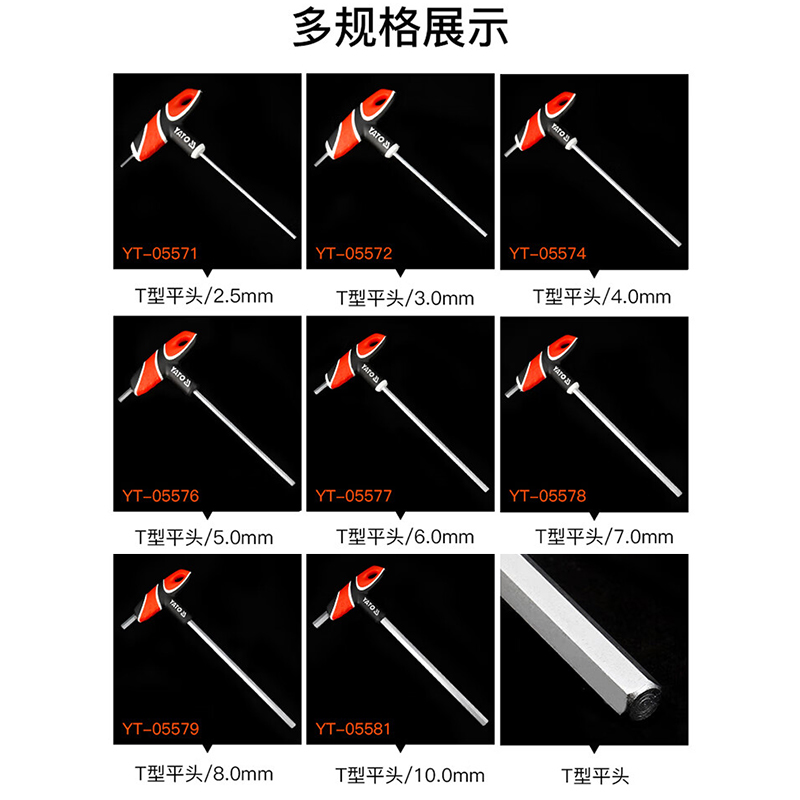 多规格展示

YATO
YT-05571
T型平头/2.5mm

YATO
YT-05572
T型平头/3.0mm

YATO
YT-05574
T型平头/4.0mm

YATO
YT-05576
T型平头/5.0mm

YATO
YT-05577
T型平头/6.0mm

YATO
YT-05578
T型平头/7.0mm

YATO
YT-05579
T型平头/8.0mm

YATO
YT-05581
T型平头/10.0mm

T型平头