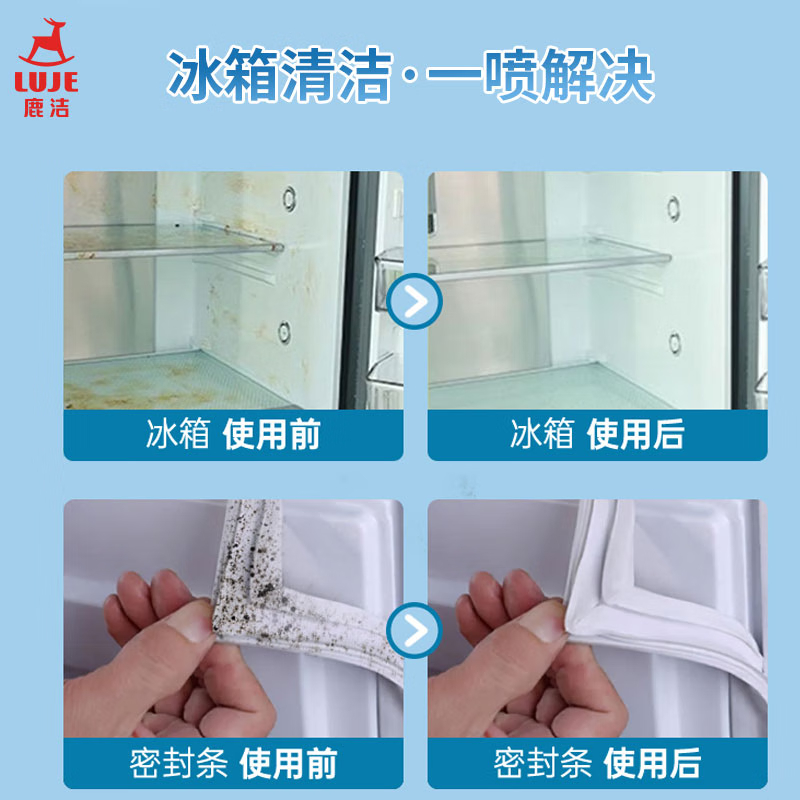 LUJE
鹿洁

冰箱清洁·一喷解决

冰箱 使用前

冰箱 使用后

密封条 使用前

密封条 使用后