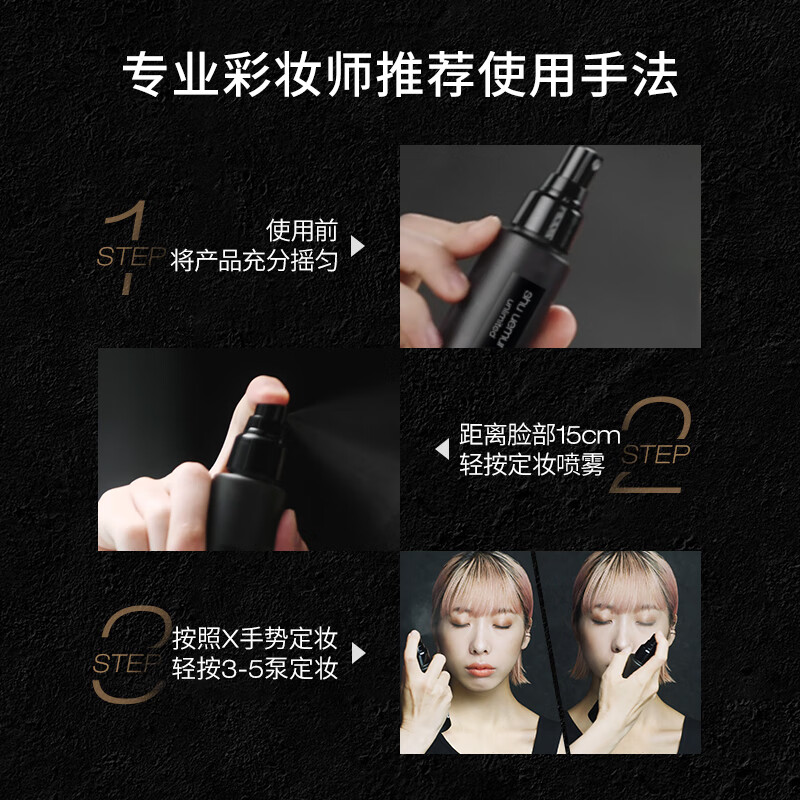 专业彩妆师推荐使用手法

1
STEP
使用前
将产品充分摇匀

shu uemura
unlimited

距离脸部15cm
轻按定妆喷雾
2
STEP

3
STEP
按照X手势定妆
轻按3-5泵定妆