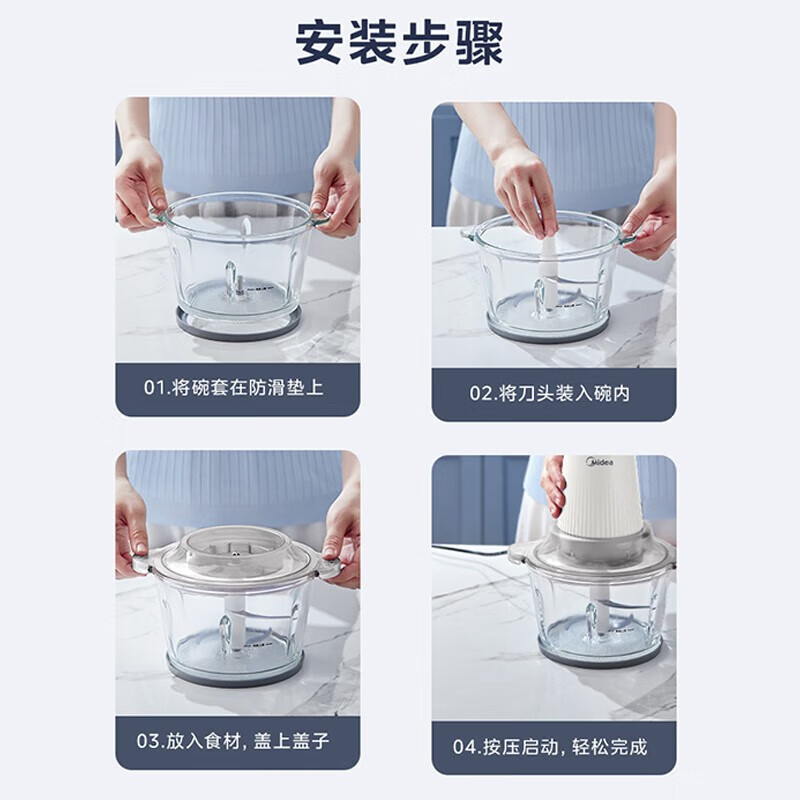 安装步骤

01.将碗套在防滑垫上

02.将刀头装入碗内

03.放入食材，盖上盖子

Midea

04.按压启动，轻松完成