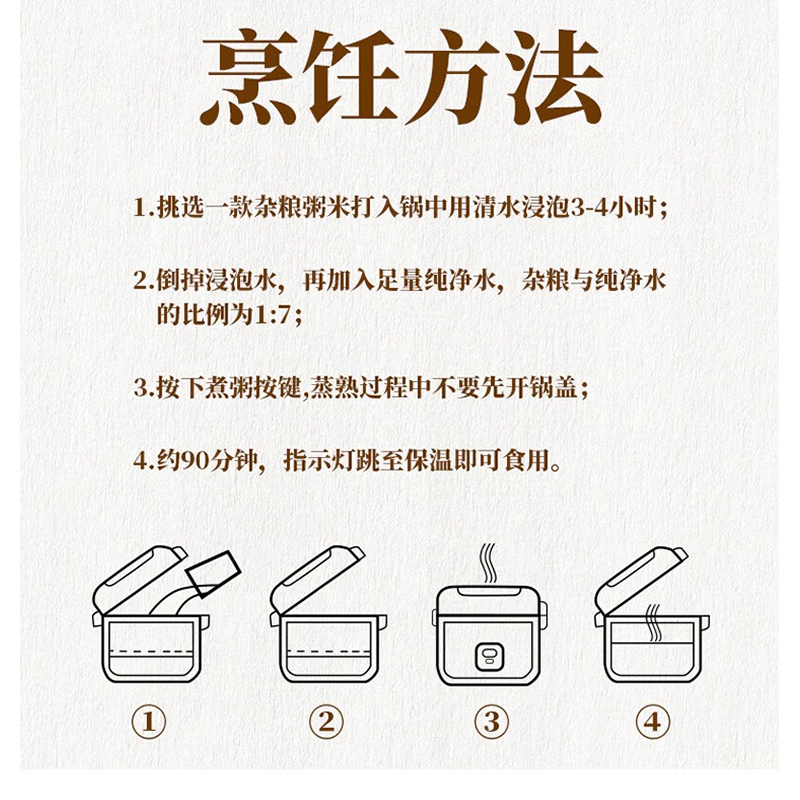 烹饪方法

1.挑选一款杂粮粥米打入锅中用清水浸泡3-4小时；

2.倒掉浸泡水，再加入足量纯净水，杂粮与纯净水的比例为1:7；

3.按下煮粥按键,蒸熟过程中不要先开锅盖；

4.约90分钟，指示灯跳至保温即可食用。

①
②
③
④