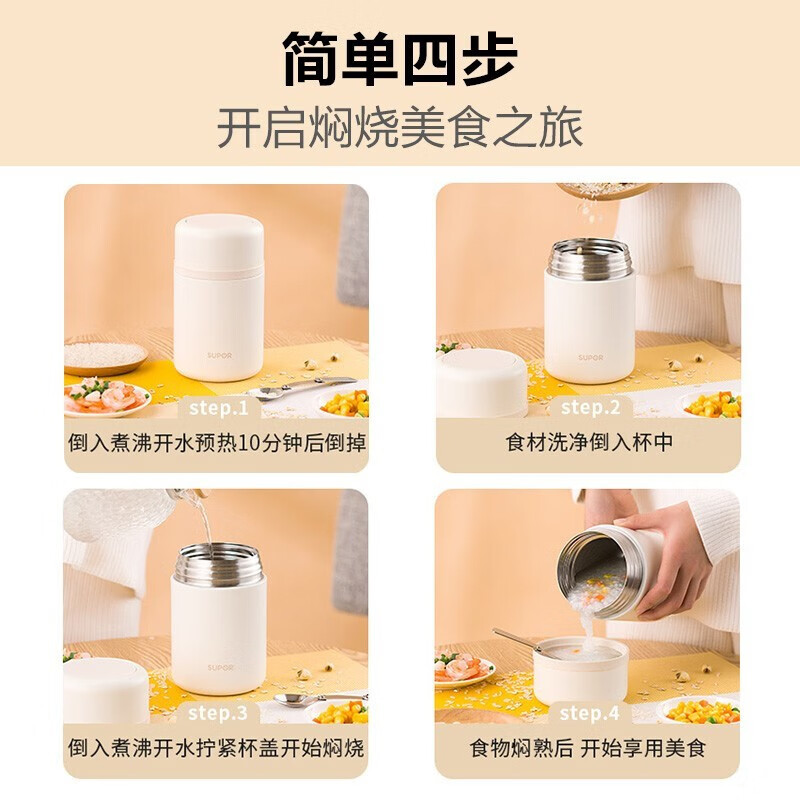 简单四步
开启焖烧美食之旅

SUPOR
step.1
倒入煮沸开水预热10分钟后倒掉

SUPOR
step.2
食材洗净倒入杯中

SUPOR
step.3
倒入煮沸开水拧紧杯盖开始焖烧

step.4
食物焖熟后 开始享用美食