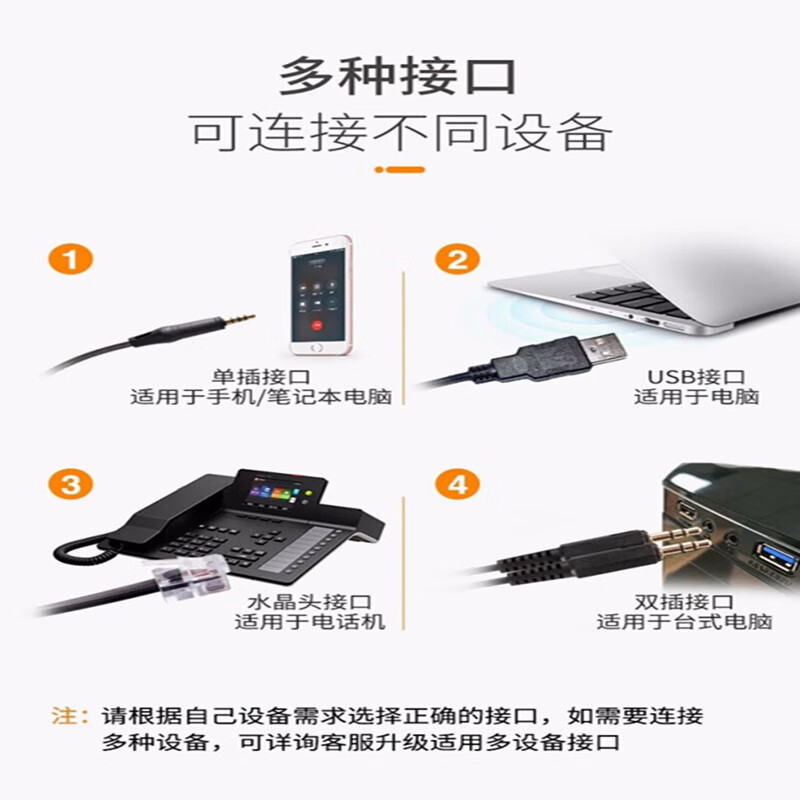 多种接口
可连接不同设备

1
单插接口
适用于手机/笔记本电脑

2
USB接口
适用于电脑

3
水晶头接口
适用于电话机

4
双插接口
适用于台式电脑

注：请根据自己设备需求选择正确的接口，如需要连接多种设备，可详询客服升级适用多设备接口