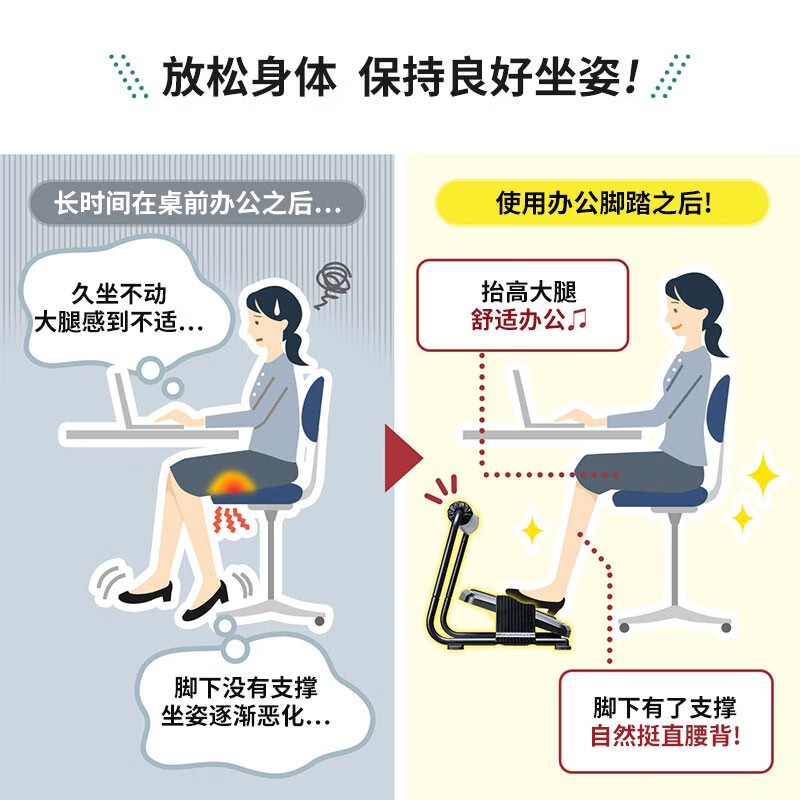 放松身体 保持良好坐姿！

长时间在桌前办公之后…

久坐不动
大腿感到不适…

脚下没有支撑
坐姿逐渐恶化…

使用办公脚踏之后！

抬高大腿
舒适办公♫

脚下有了支撑
自然挺直腰背！