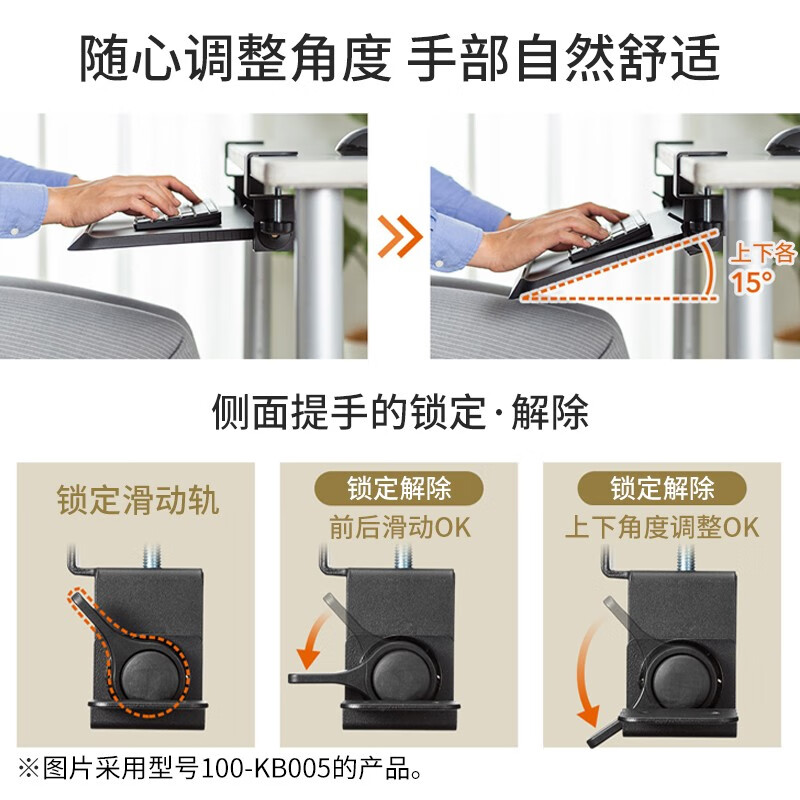 随心调整角度 手部自然舒适

上下各
15°

侧面提手的锁定·解除

锁定滑动轨

锁定解除
前后滑动OK

锁定解除
上下角度调整OK

※图片采用型号100-KB005的产品。