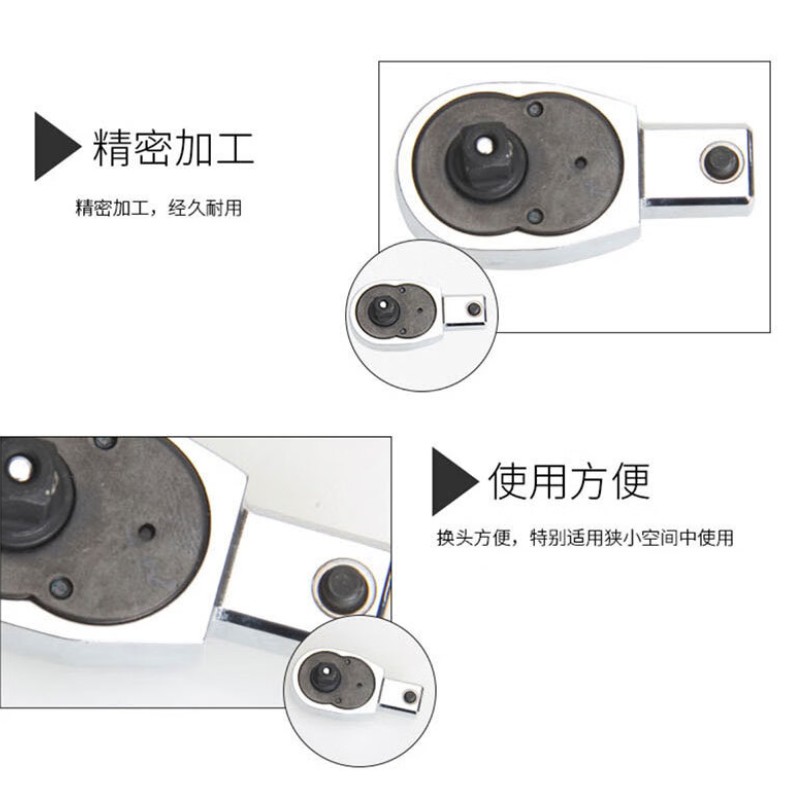 精密加工

精密加工，经久耐用

使用方便

换头方便，特别适用狭小空间中使用