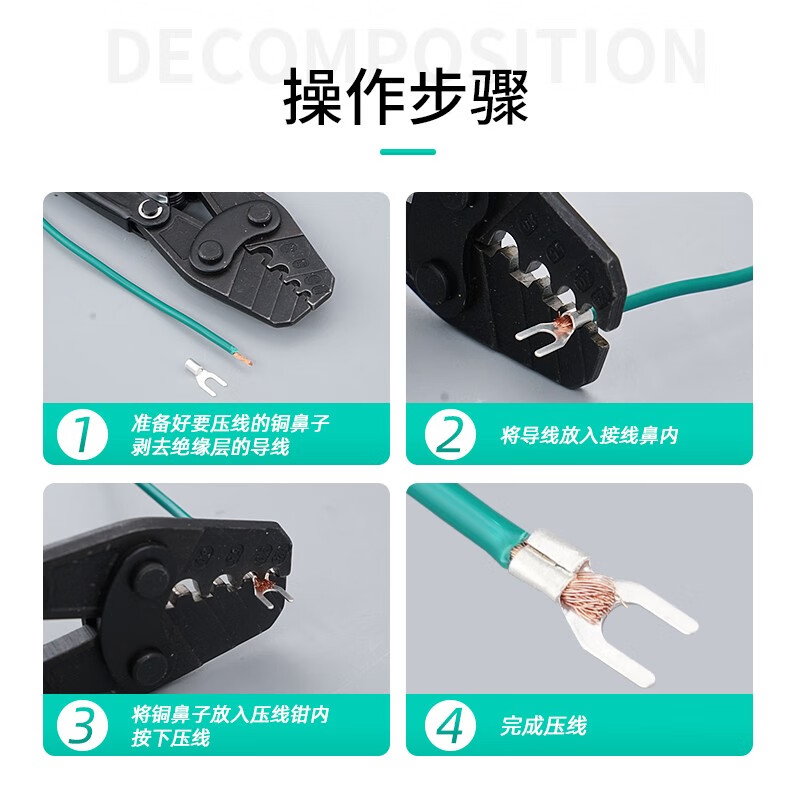 DECOMPOSITION

操作步骤

1 准备好要压线的铜鼻子
剥去绝缘层的导线

2 将导线放入接线鼻内

3 将铜鼻子放入压线钳内
按下压线

4 完成压线