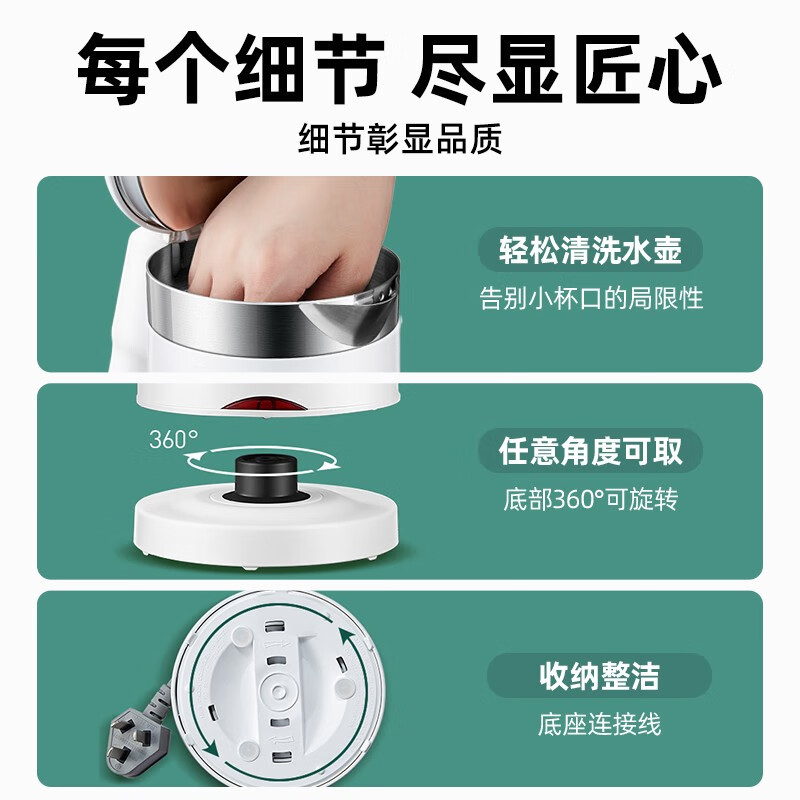 每个细节 尽显匠心

细节彰显品质

轻松清洗水壶

告别小杯口的局限性

360°

任意角度可取

底部360°可旋转

收纳整洁

底座连接线