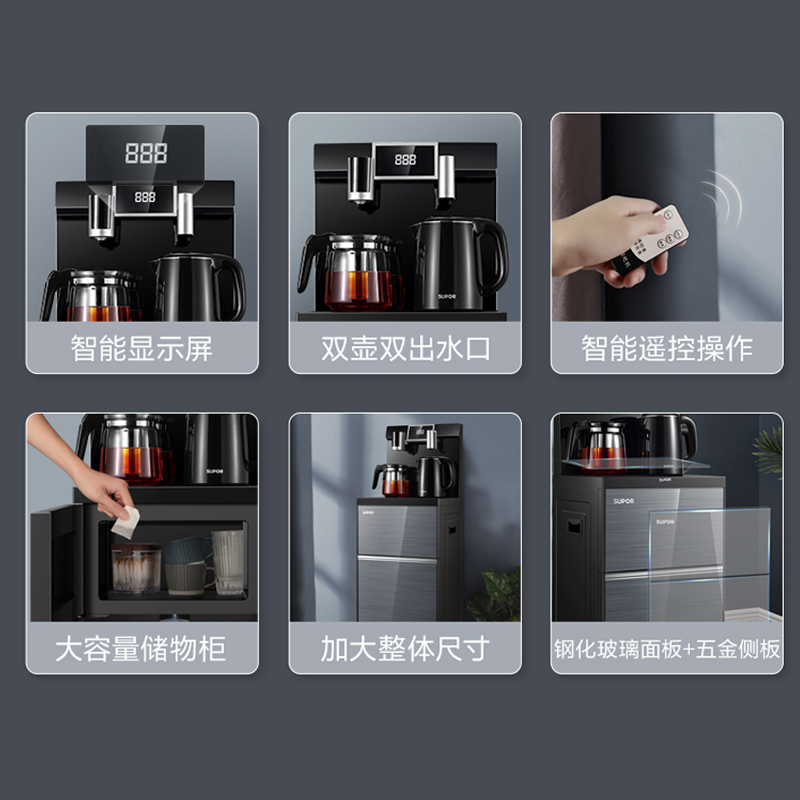 888

888

智能显示屏

888

SUPOR

双壶双出水口

智能遥控操作

SUPOR

大容量储物柜

加大整体尺寸

SUPOR

SUPOR

SUPOR

钢化玻璃面板+五金侧板