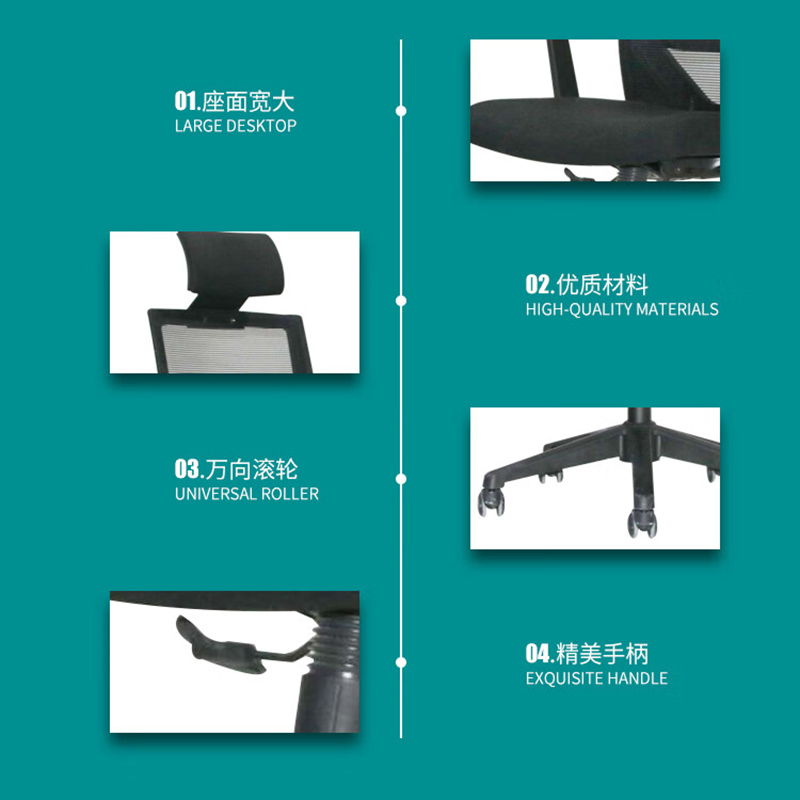 01.座面宽大
LARGE DESKTOP

02.优质材料
HIGH-QUALITY MATERIALS

03.万向滚轮
UNIVERSAL ROLLER

04.精美手柄
EXQUISITE HANDLE