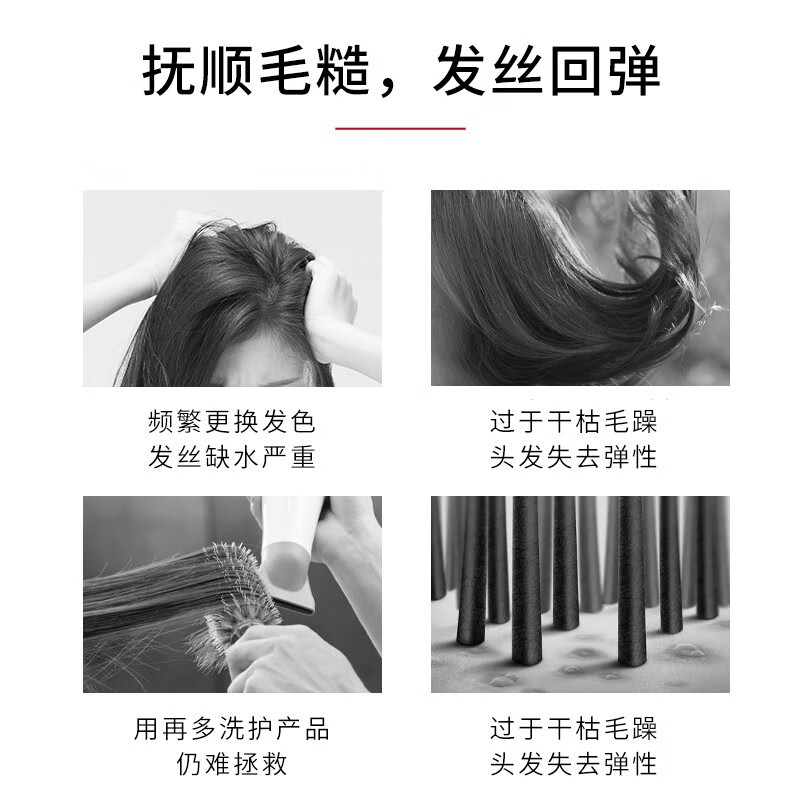 抚顺毛糙，发丝回弹

频繁更换发色
发丝缺水严重

过于干枯毛躁
头发失去弹性

用再多洗护产品
仍难拯救

过于干枯毛躁
头发失去弹性