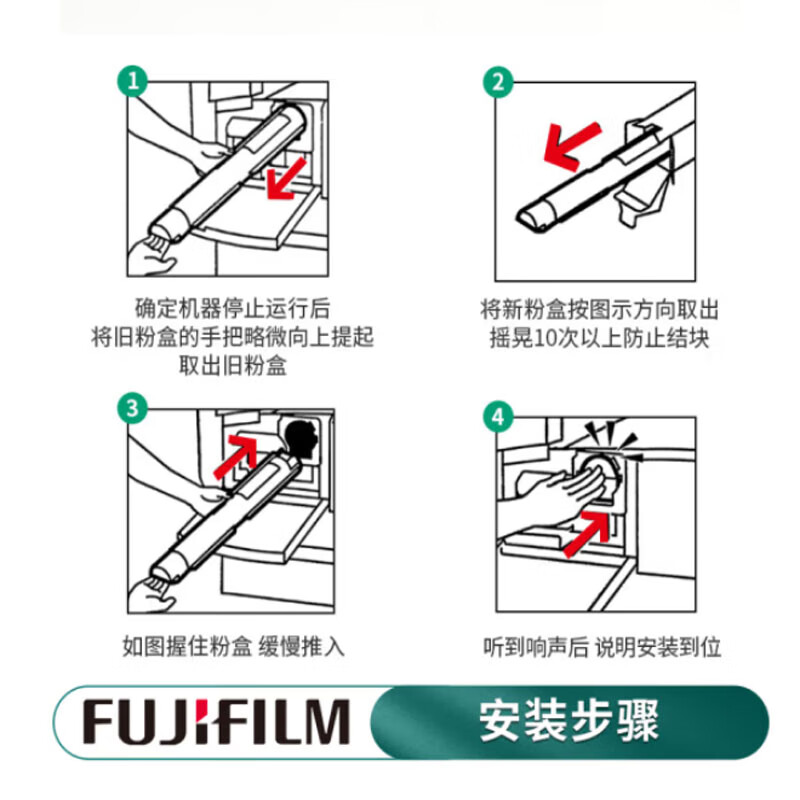 1

确定机器停止运行后
将旧粉盒的手把略微向上提起
取出旧粉盒

2

将新粉盒按图示方向取出
摇晃10次以上防止结块

3

如图握住粉盒 缓慢推入

4

听到响声后 说明安装到位

FUJIFILM

安装步骤