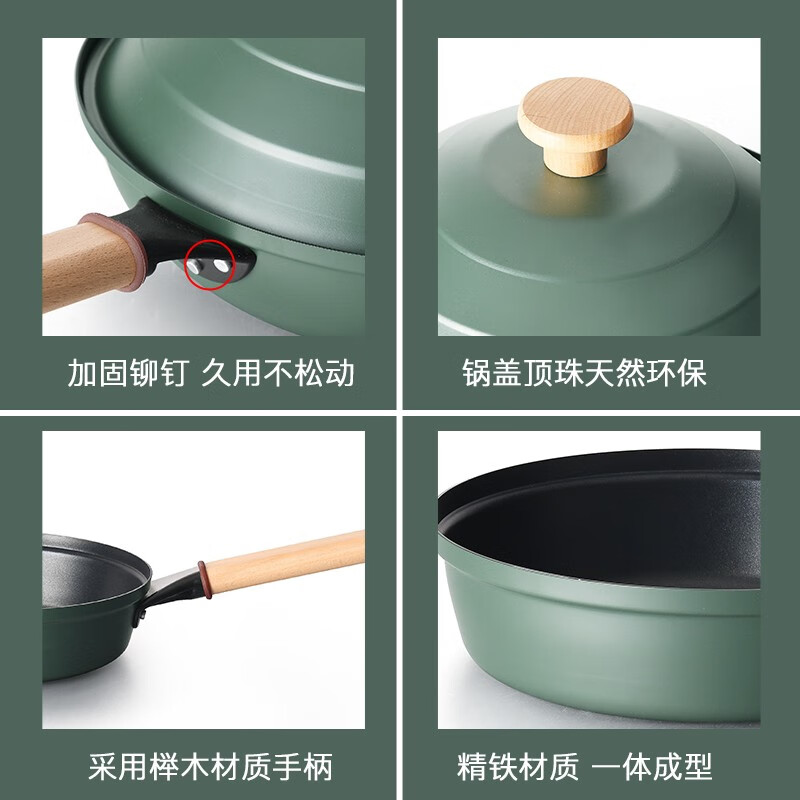 加固铆钉 久用不松动

锅盖顶珠天然环保

采用榉木材质手柄

精铁材质 一体成型