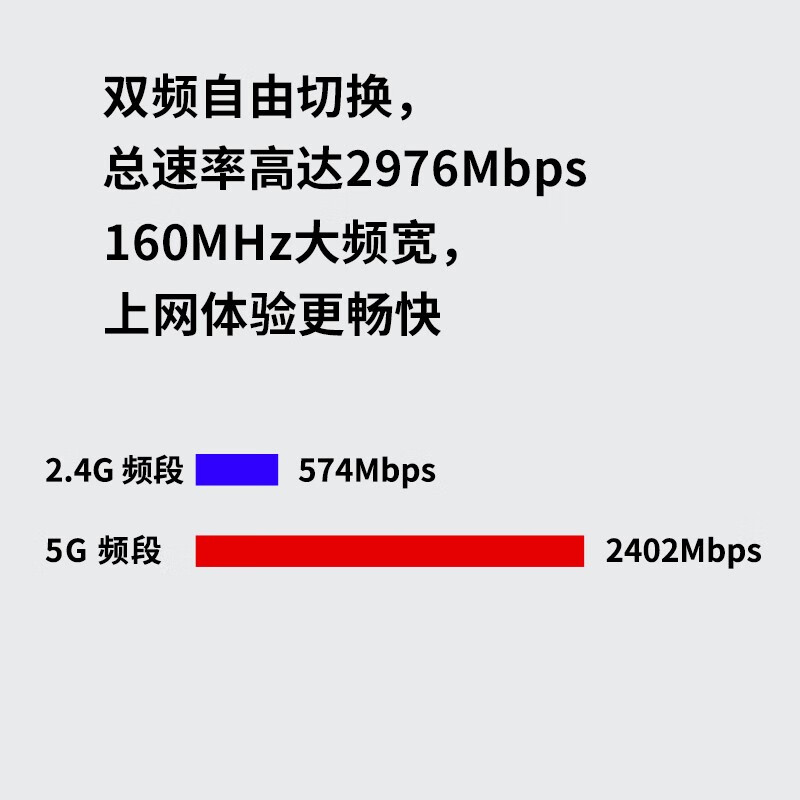 双频自由切换，
总速率高达2976Mbps
160MHz大频宽，
上网体验更畅快

2.4G 频段 574Mbps

5G 频段 2402Mbps