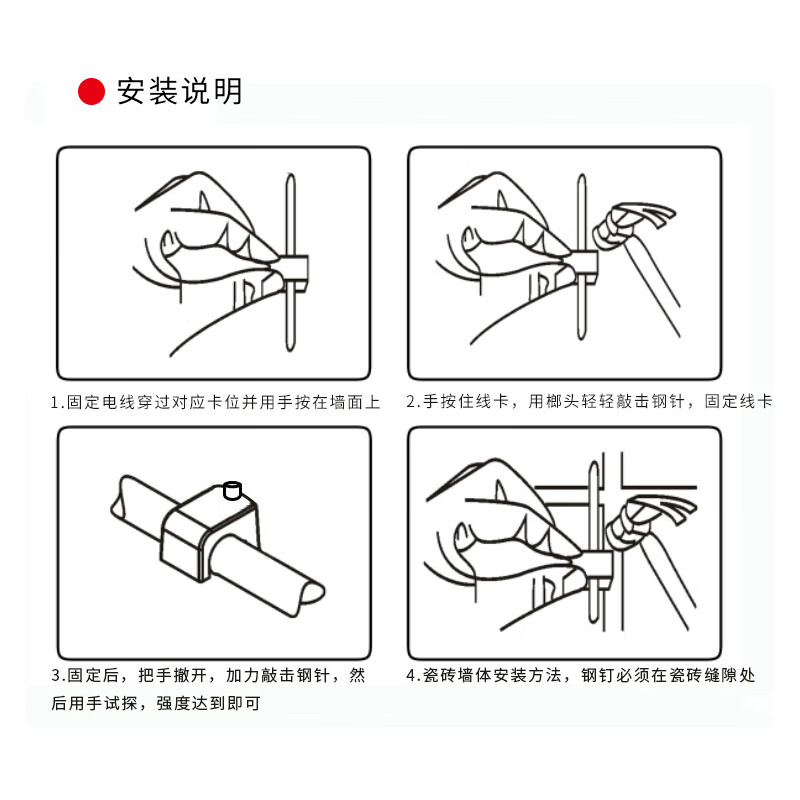 安装说明

1.固定电线穿过对应卡位并用手按在墙面上

2.手按住线卡，用榔头轻轻敲击钢针，固定线卡

3.固定后，把手撤开，加力敲击钢针，然后用手试探，强度达到即可

4.瓷砖墙体安装方法，钢钉必须在瓷砖缝隙处