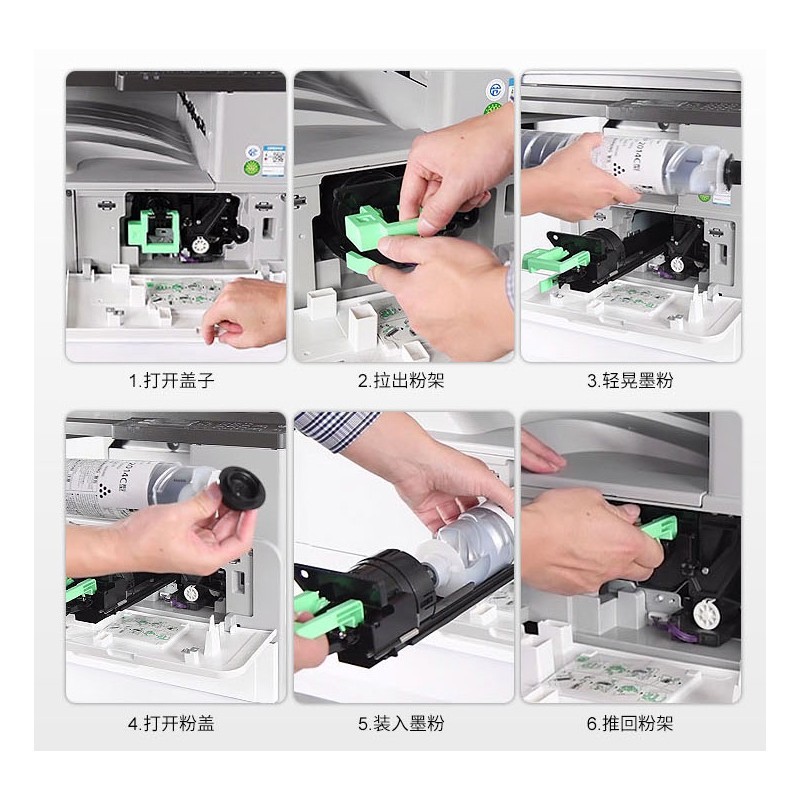 1.打开盖子

2.拉出粉架

3.轻晃墨粉

4.打开粉盖

5.装入墨粉

6.推回粉架