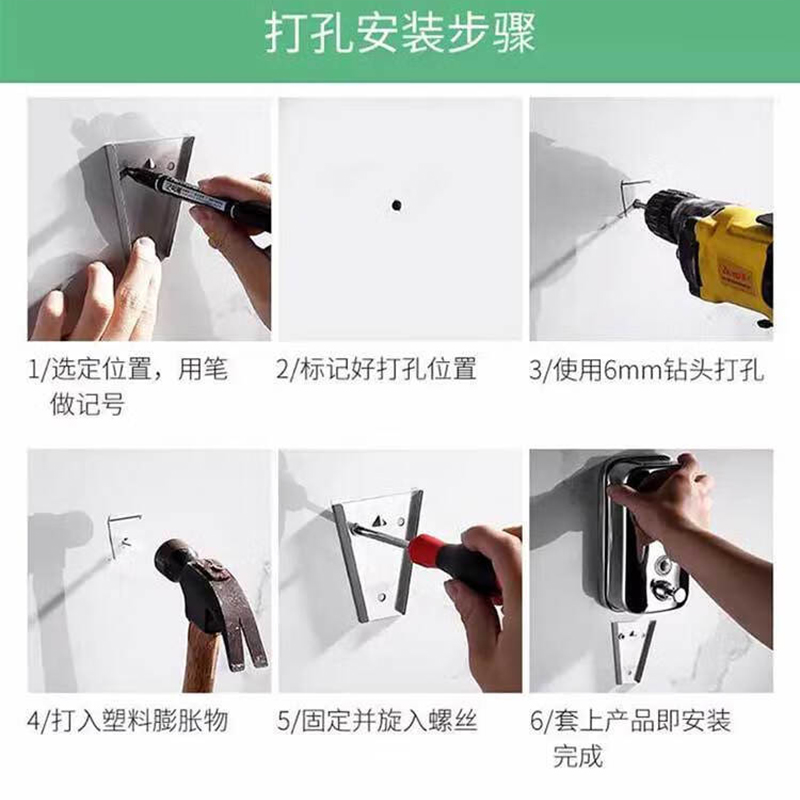 打孔安装步骤

1/选定位置，用笔做记号

2/标记好打孔位置

3/使用6mm钻头打孔

4/打入塑料膨胀物

5/固定并旋入螺丝

6/套上产品即安装完成