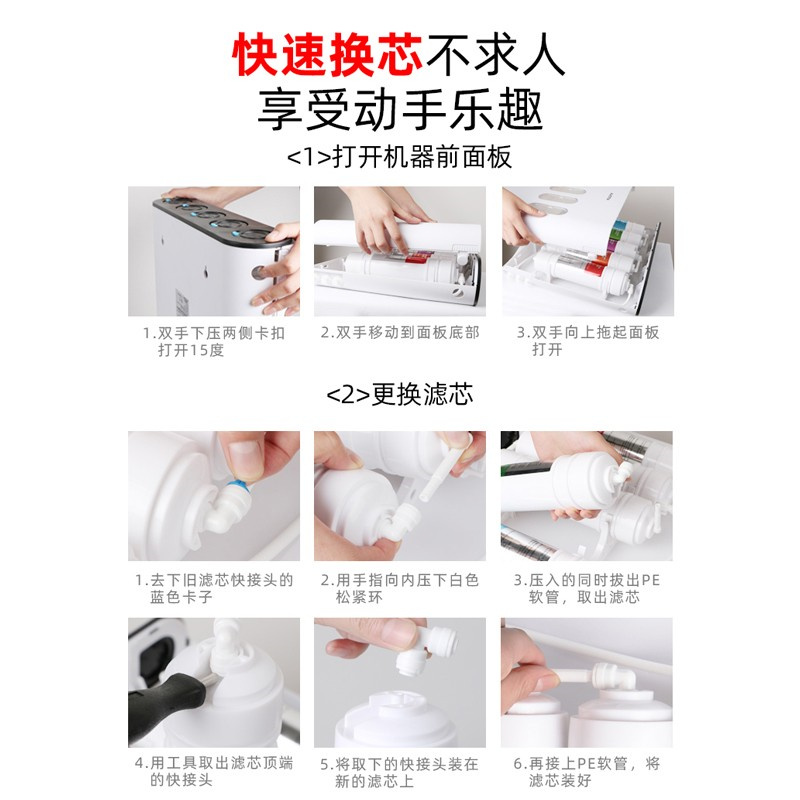 快速换芯不求人
享受动手乐趣
<1>打开机器前面板

1.双手下压两侧卡扣打开15度

2.双手移动到面板底部

3.双手向上拖起面板打开

<2>更换滤芯

1.去下旧滤芯快接头的蓝色卡子

2.用手指向内压下白色松紧环

3.压入的同时拔出PE软管，取出滤芯

4.用工具取出滤芯顶端的快接头

5.将取下的快接头装在新的滤芯上

6.再接上PE软管，将滤芯装好