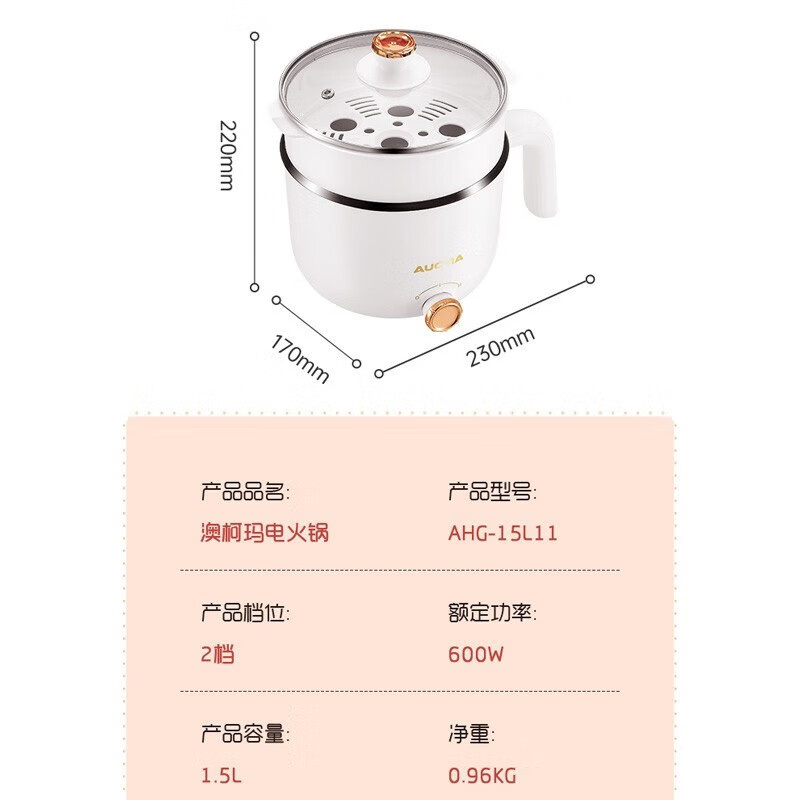 220mm

AUCMA

170mm

230mm

产品品名:
澳柯玛电火锅

产品型号:
AHG-15L11

产品档位:
2档

额定功率:
600W

产品容量:
1.5L

净重:
0.96KG