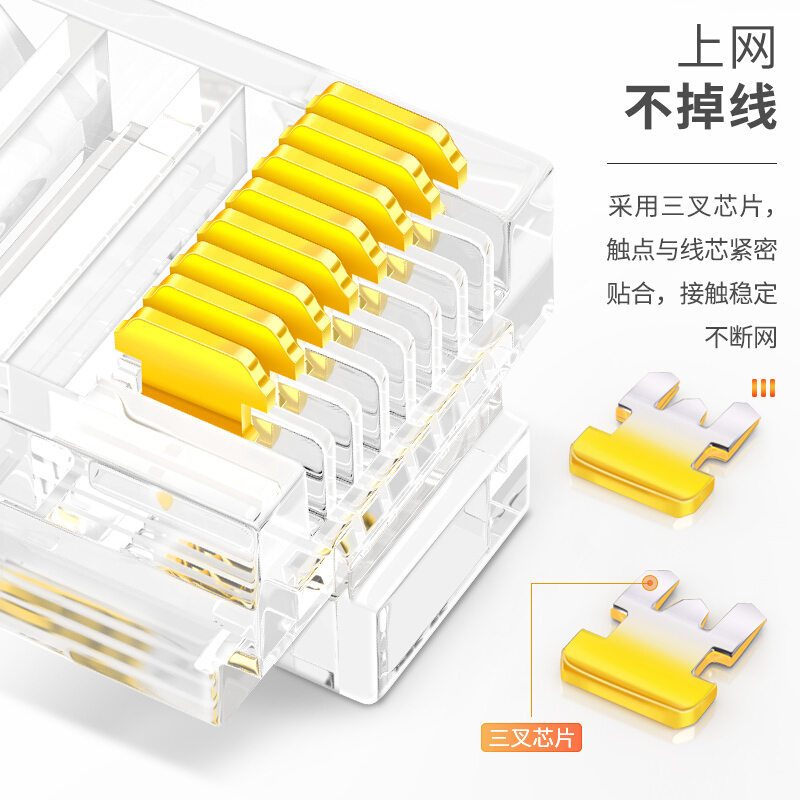 上网
不掉线

采用三叉芯片，触点与线芯紧密贴合，接触稳定不断网

三叉芯片