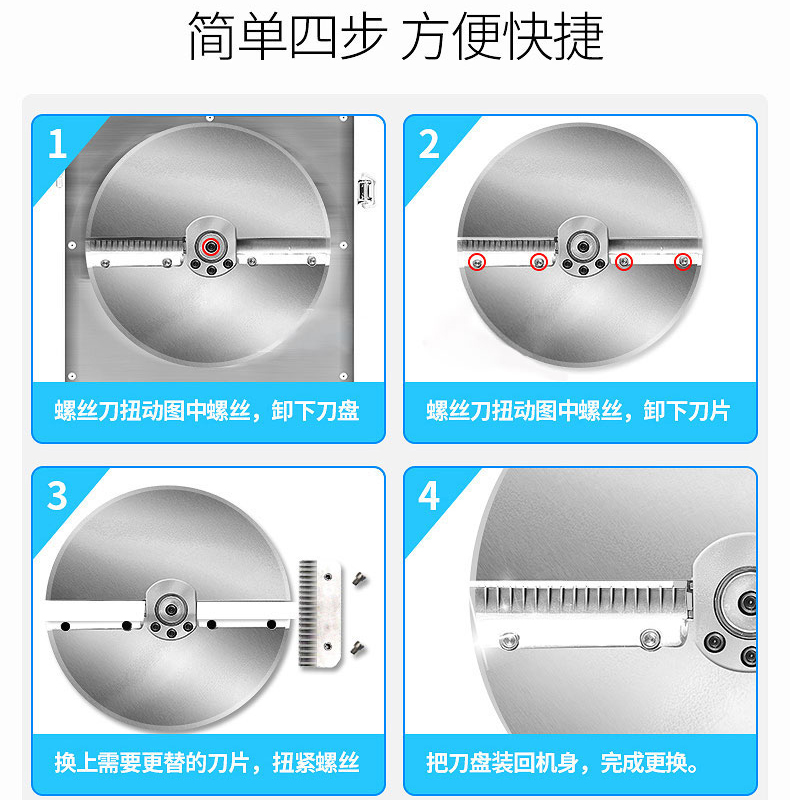 简单四步 方便快捷

1

螺丝刀扭动图中螺丝，卸下刀盘

2

螺丝刀扭动图中螺丝，卸下刀片

3

换上需要更替的刀片，扭紧螺丝

4

把刀盘装回机身，完成更换。