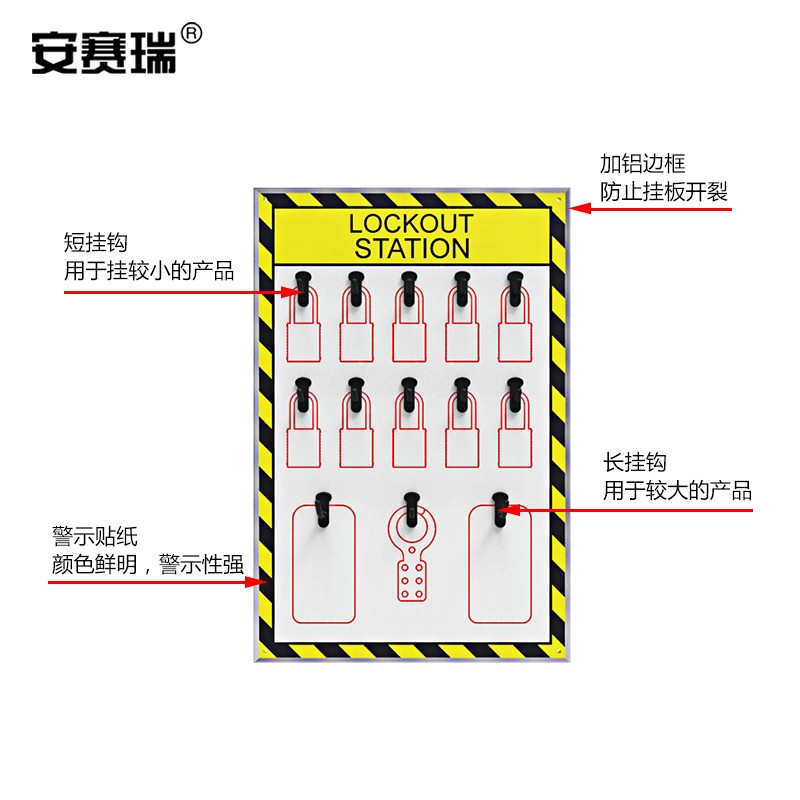 安赛瑞®

加铝边框
防止挂板开裂

LOCKOUT
STATION

短挂钩
用于挂较小的产品

长挂钩
用于较大的产品

警示贴纸
颜色鲜明，警示性强