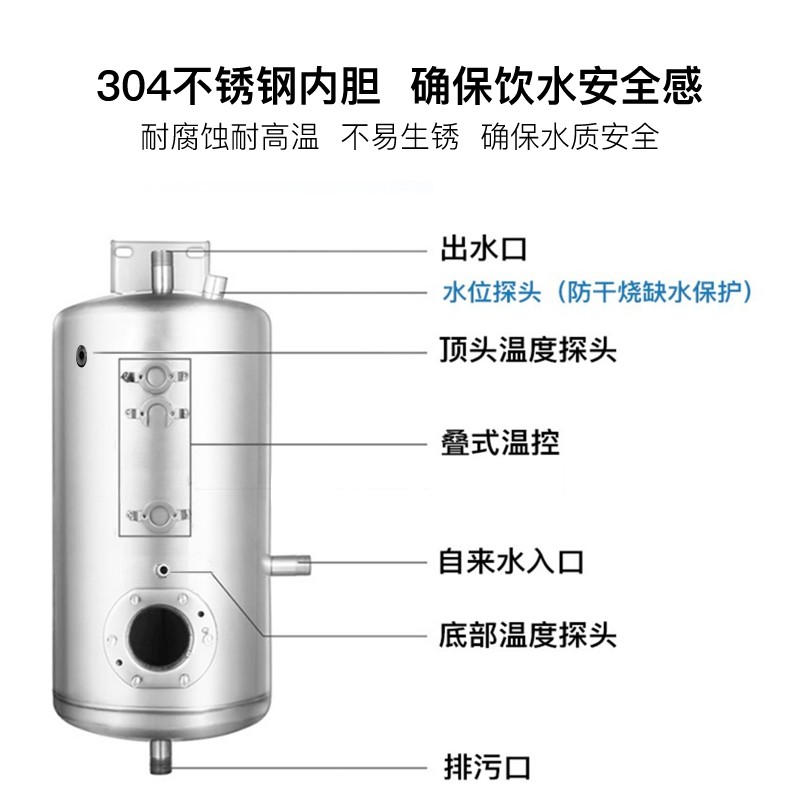 304不锈钢内胆 确保饮水安全感

耐腐蚀耐高温 不易生锈 确保水质安全

出水口

水位探头（防干烧缺水保护）

顶头温度探头

叠式温控

自来水入口

底部温度探头

排污口